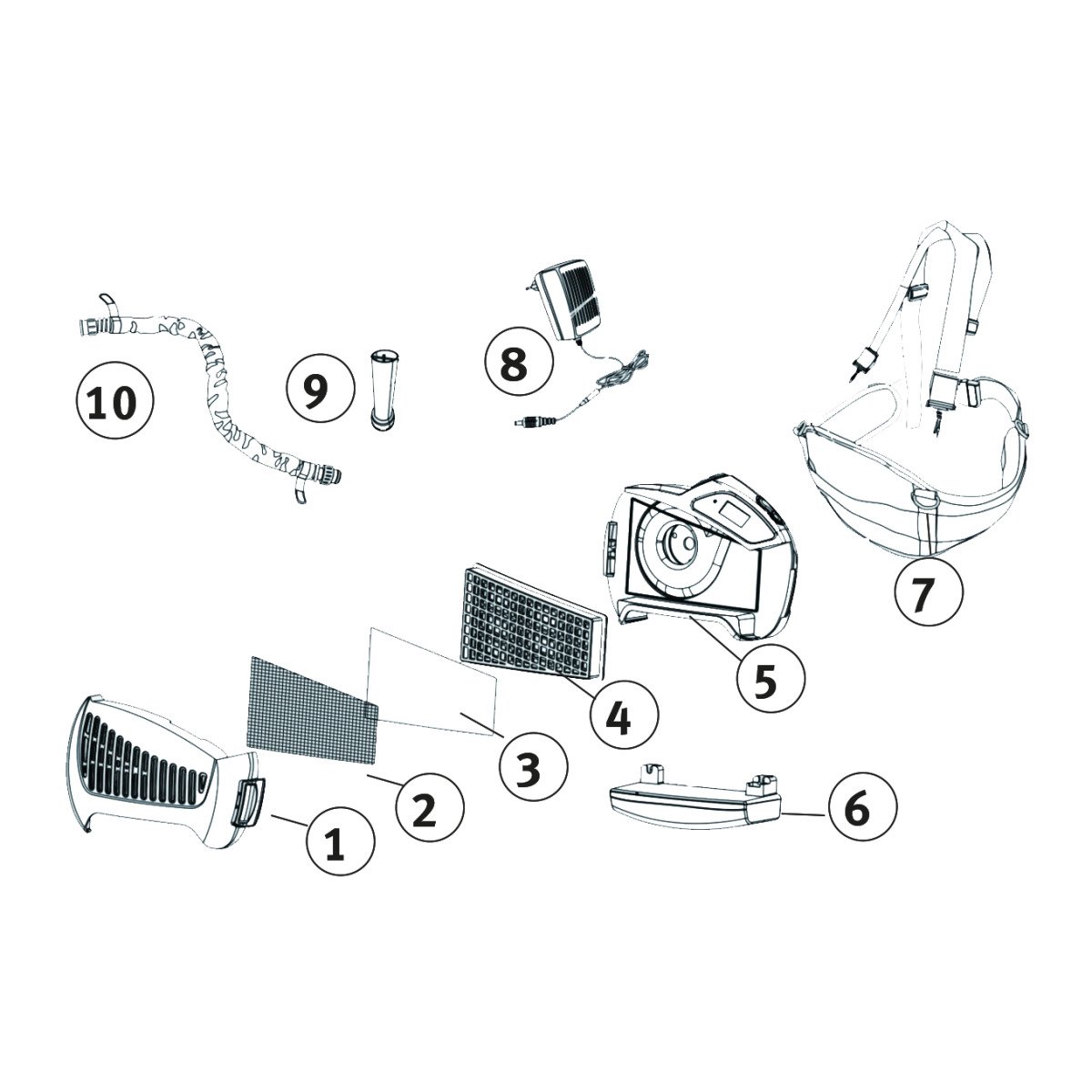 10
9
8
7
5
4
3
2
1
6