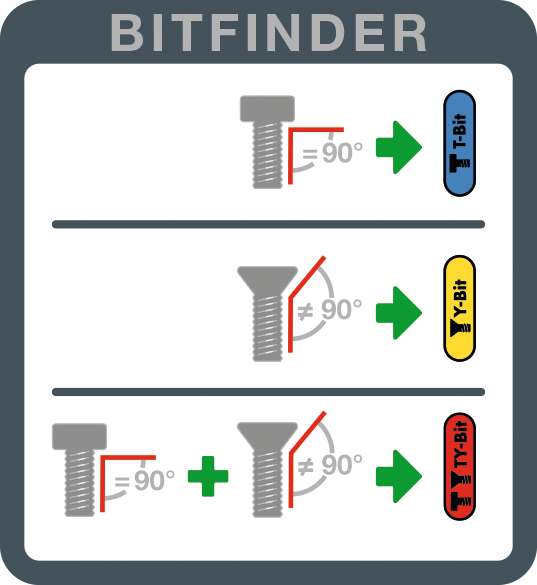 BITFINDER

$= 90°$

T-Bit

$\neq 90°$

Y-Bit

$= 90°$

$\neq 90°$

TY-Bit